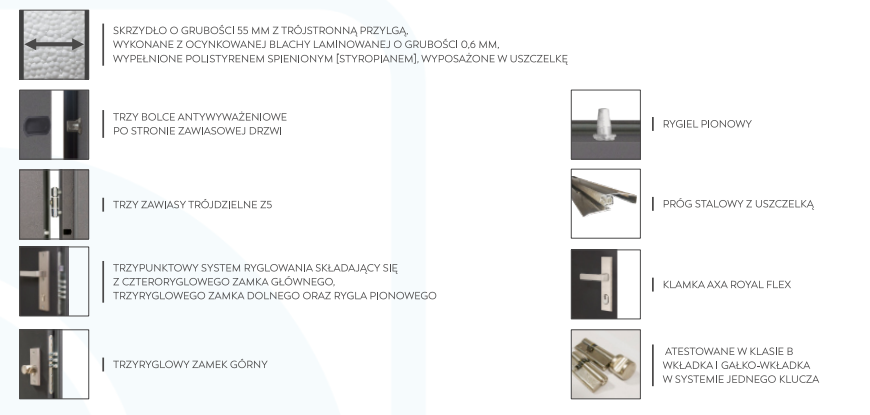 SKRZYDŁO O GRUBOŚCI 55 MM Z TRÓJSTRONNĄ PRZYLGĄ, WYKONANE Z OCYNKOWANEJ BLACHY LAMINOWANEJ O GRUBOŚCI 0,6 MM, WYPEŁNIONE POLISTYRENEM SPIENIONYM [STYROPIANEM], WYPOSAŻONE W USZCZELKĘ

TRZY BOLCE ANTYWYWAŻENIOWE PO STRONIE ZAWIASOWEJ DRZWI

TRZY ZAWIASY TRÓJDZIELNE Z5

TRZYPUNKTOWY SYSTEM RYGLOWANIA SKŁADAJĄCY SIĘ Z CZTERORYGLOWEGO ZAMKA GŁÓWNEGO, TRZYRYGLOWEGO ZAMKA DOLNEGO ORAZ RYGLA PIONOWEGO

TRZYRYGLOWY ZAMEK GÓRNY

RYGIEL PIONOWY

PRÓG STALOWY Z USZCZELKĄ

KLAMKA AXA ROYAL FLEX

ATESTOWANE W KLASIE B WKŁADKA I GAŁKO-WKŁADKA W SYSTEMIE JEDNEGO KLUCZA